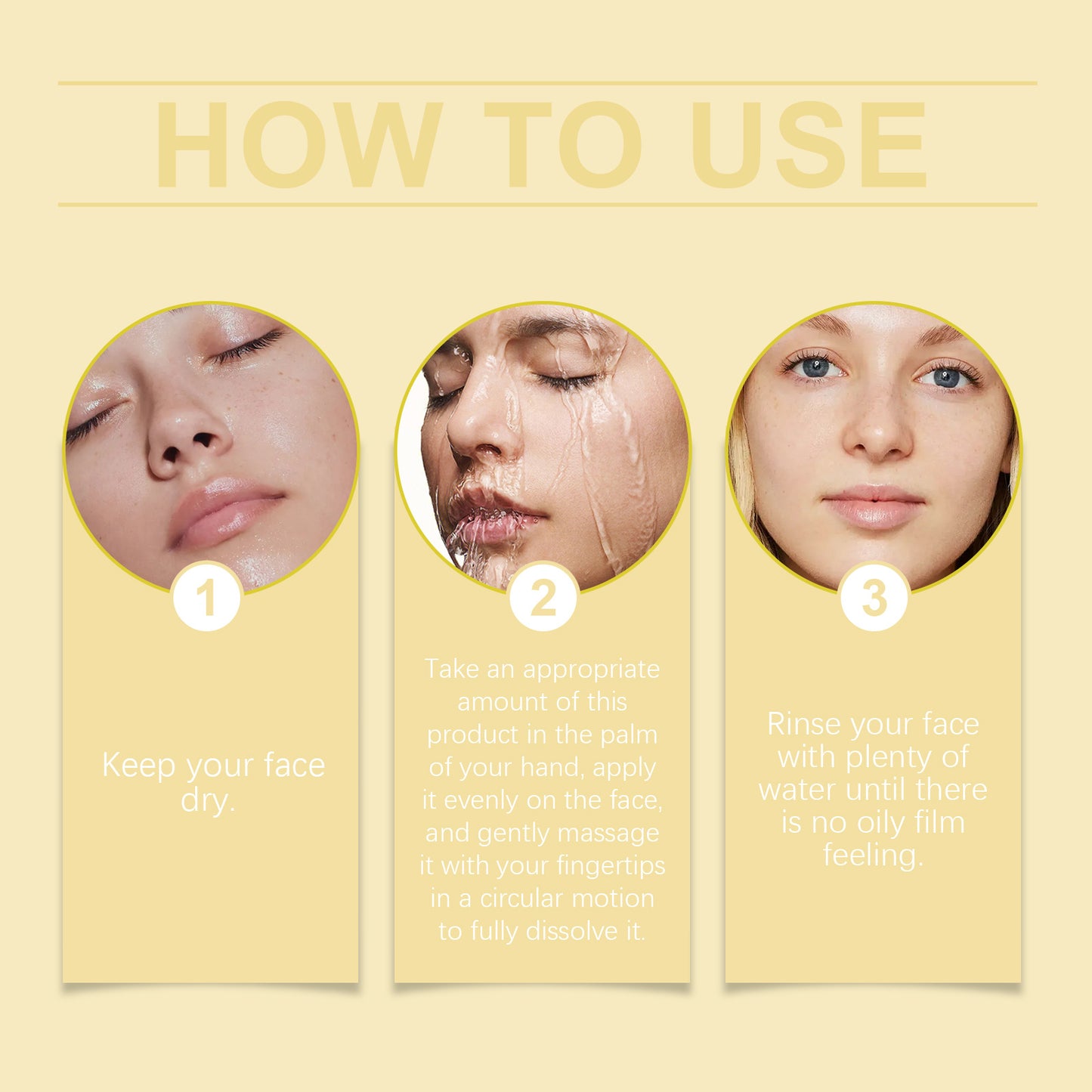 HOW TO USE

1

Keep your face dry.

2

Take an appropriate amount of this product in the palm of your hand, apply it evenly on the face, and gently massage it with your fingertips in a circular motion to fully dissolve it.

3

Rinse your face with plenty of water until there is no oily film feeling.