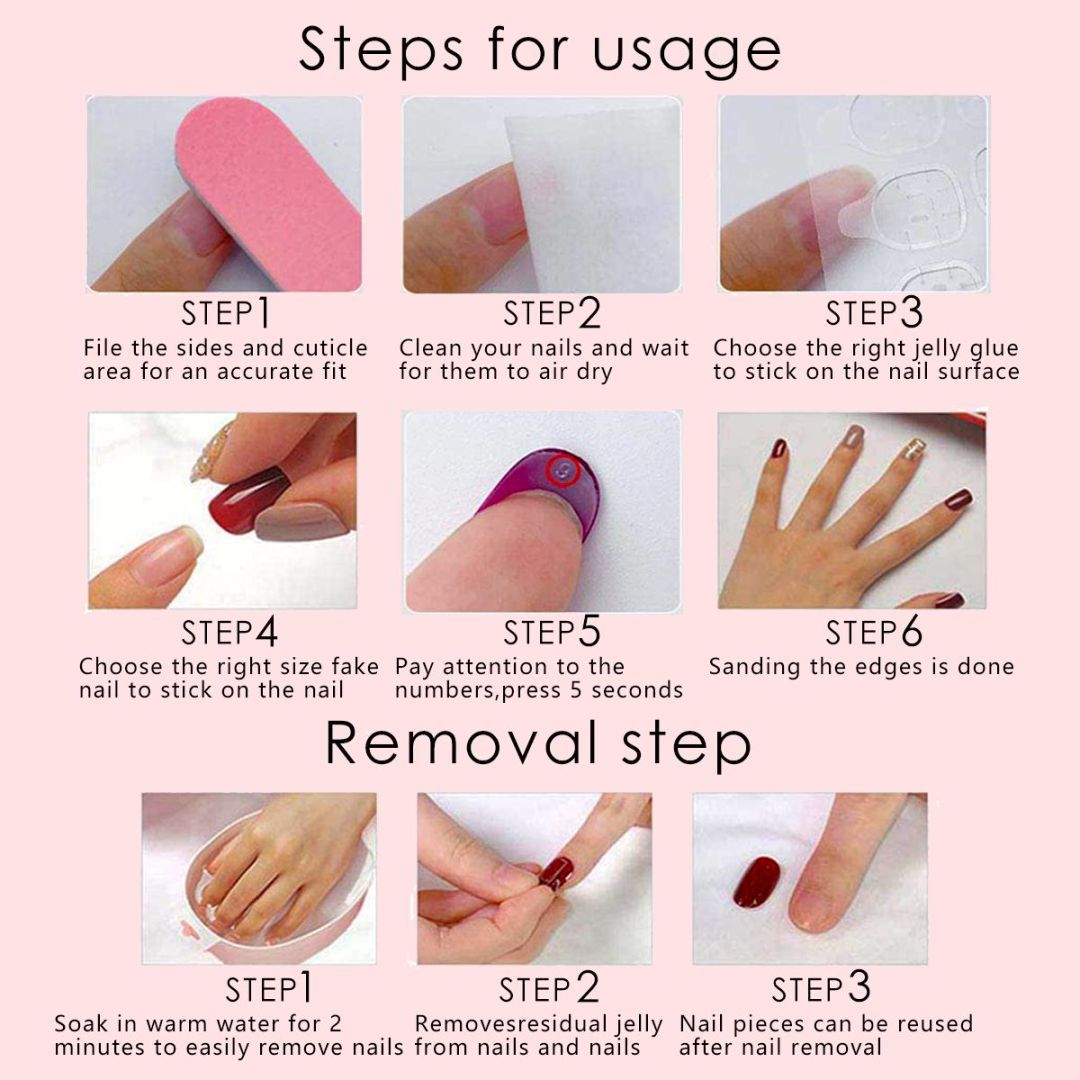 Steps for usage

STEP1
File the sides and cuticle area for an accurate fit

STEP2
Clean your nails and wait for them to air dry

STEP3
Choose the right jelly glue to stick on the nail surface

STEP4
Choose the right size fake nail to stick on the nail

STEP5
Pay attention to the numbers,press 5 seconds

STEP6
Sanding the edges is done

Removal step

STEP1
Soak in warm water for 2 minutes to easily remove nails

STEP2
Removesresidual jelly from nails and nails

STEP3
Nail pieces can be reused after nail removal